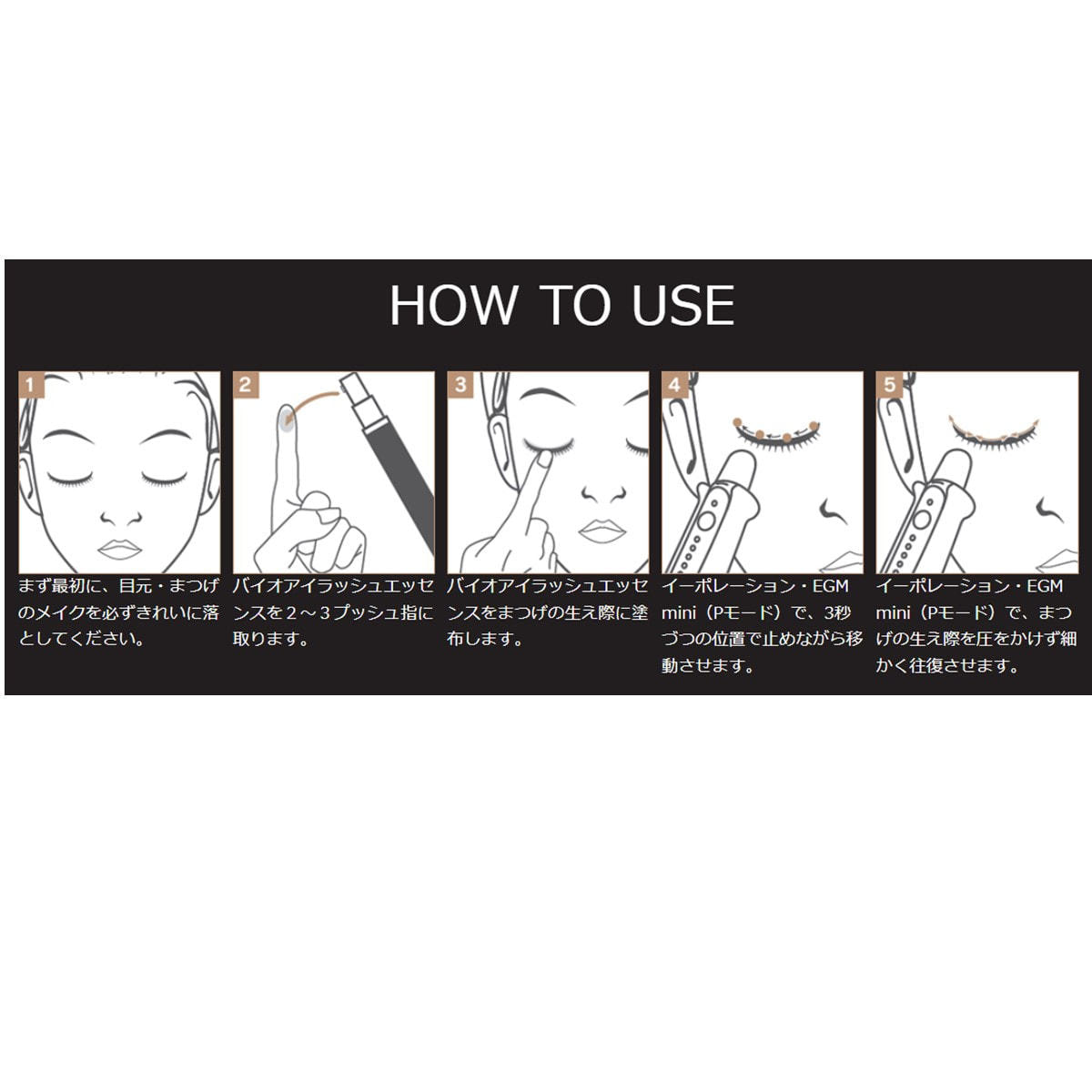 HOW TO USE

1
まず最初に、目元・まつげのメイクを必ずきれいに落としてください。

2
バイオアイラッシュエッセンスを２～３プッシュ指に取ります。

3
バイオアイラッシュエッセンスをまつげの生え際に塗布します。

4
イーポレーション・EGM mini（Pモード）で、3秒づつの位置で止めながら移動させます。

5
イーポレーション・EGM mini（Pモード）で、まつげの生え際を圧をかけず細かく往復させます。